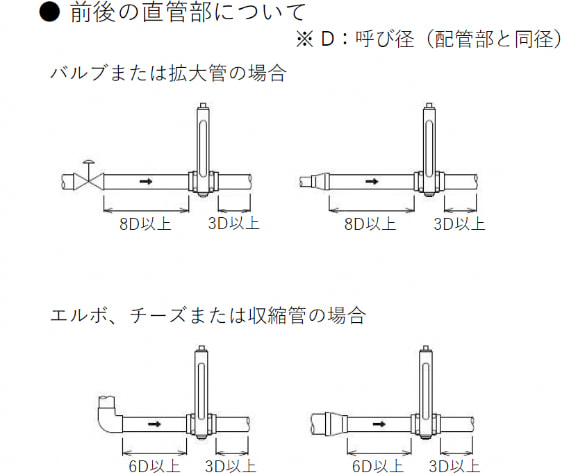 ● 前後の直管部について

※ D：呼び径（配管部と同径）

バルブまたは拡大管の場合

8D以上

3D以上

8D以上

3D以上

エルボ、チーズまたは収縮管の場合

6D以上

3D以上

6D以上

3D以上